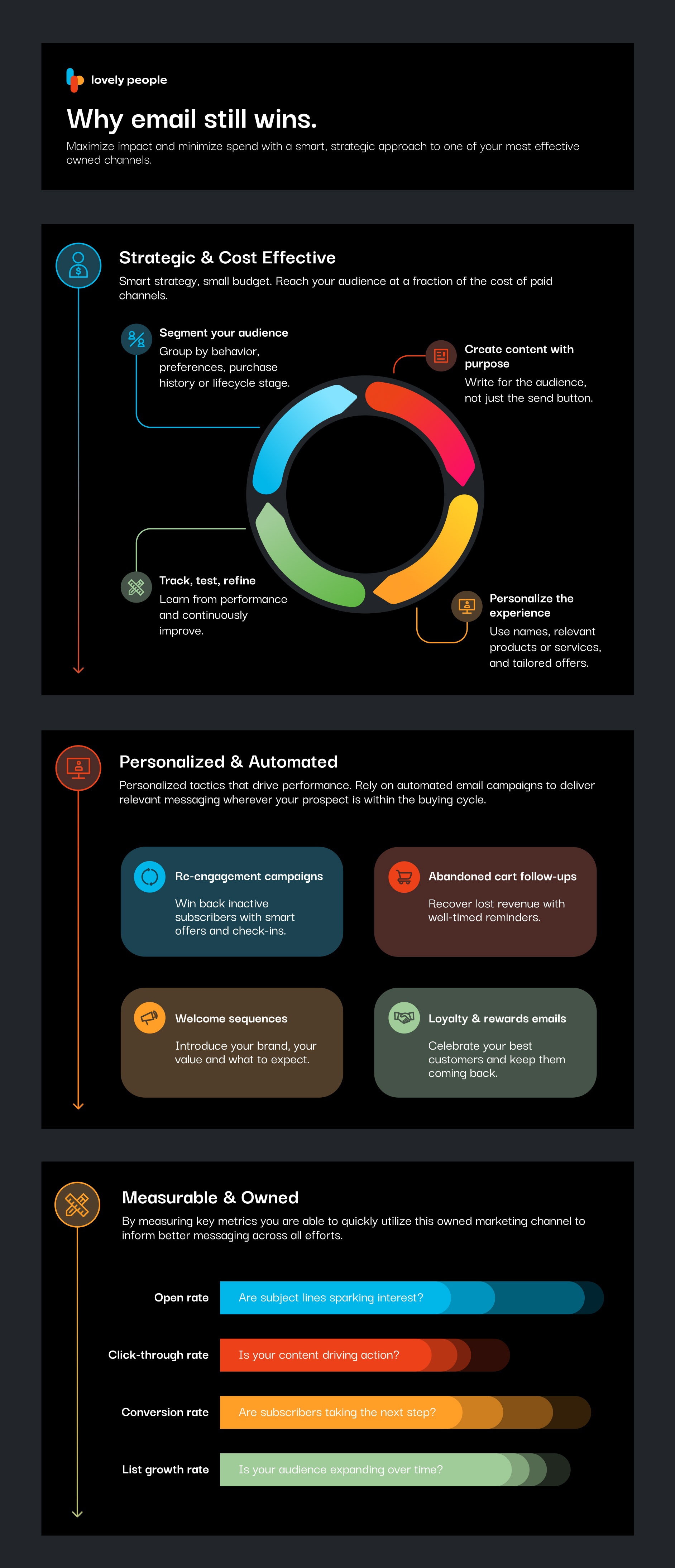 lovely people

Why email still wins.

Maximize impact and minimize spend with a smart, strategic approach to one of your most effective owned channels.

Strategic & Cost Effective

Smart strategy, small budget. Reach your audience at a fraction of the cost of paid channels.

Segment your audience
Group by behavior, preferences, purchase history or lifecycle stage.

Create content with purpose
Write for the audience, not just the send button.

Track, test, refine
Learn from performance and continuously improve.

Personalize the experience
Use names, relevant products or services, and tailored offers.

Personalized & Automated

Personalized tactics that drive performance. Rely on automated email campaigns to deliver relevant messaging wherever your prospect is within the buying cycle.

Re-engagement campaigns
Win back inactive subscribers with smart offers and check-ins.

Abandoned cart follow-ups
Recover lost revenue with well-timed reminders.

Welcome sequences
Introduce your brand, your value and what to expect.

Loyalty & rewards emails
Celebrate your best customers and keep them coming back.

Measurable & Owned

By measuring key metrics you are able to quickly utilize this owned marketing channel to inform better messaging across all efforts.

Open rate Are subject lines sparking interest?

Click-through rate Is your content driving action?

Conversion rate Are subscribers taking the next step?

List growth rate Is your audience expanding over time?